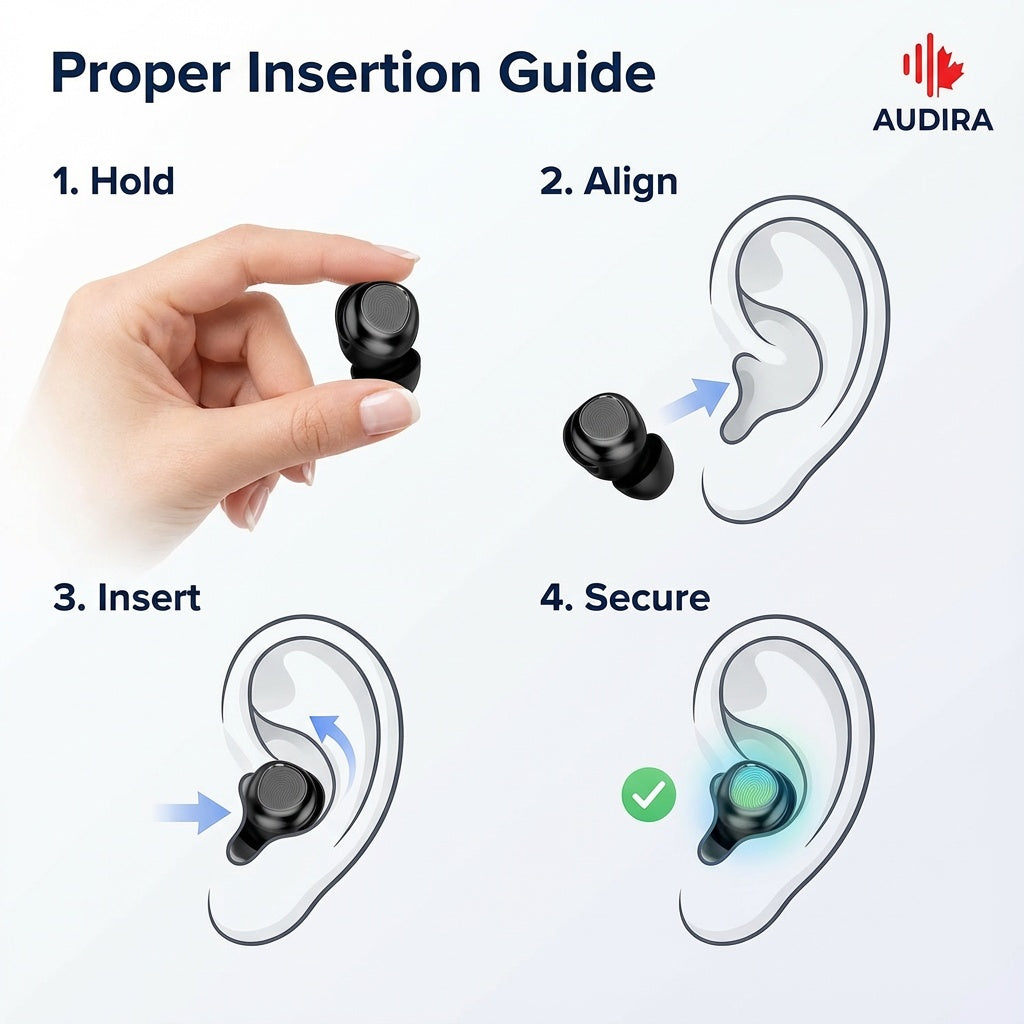 Proper Insertion Guide

AUDIRA

1. Hold

2. Align

3. Insert

4. Secure