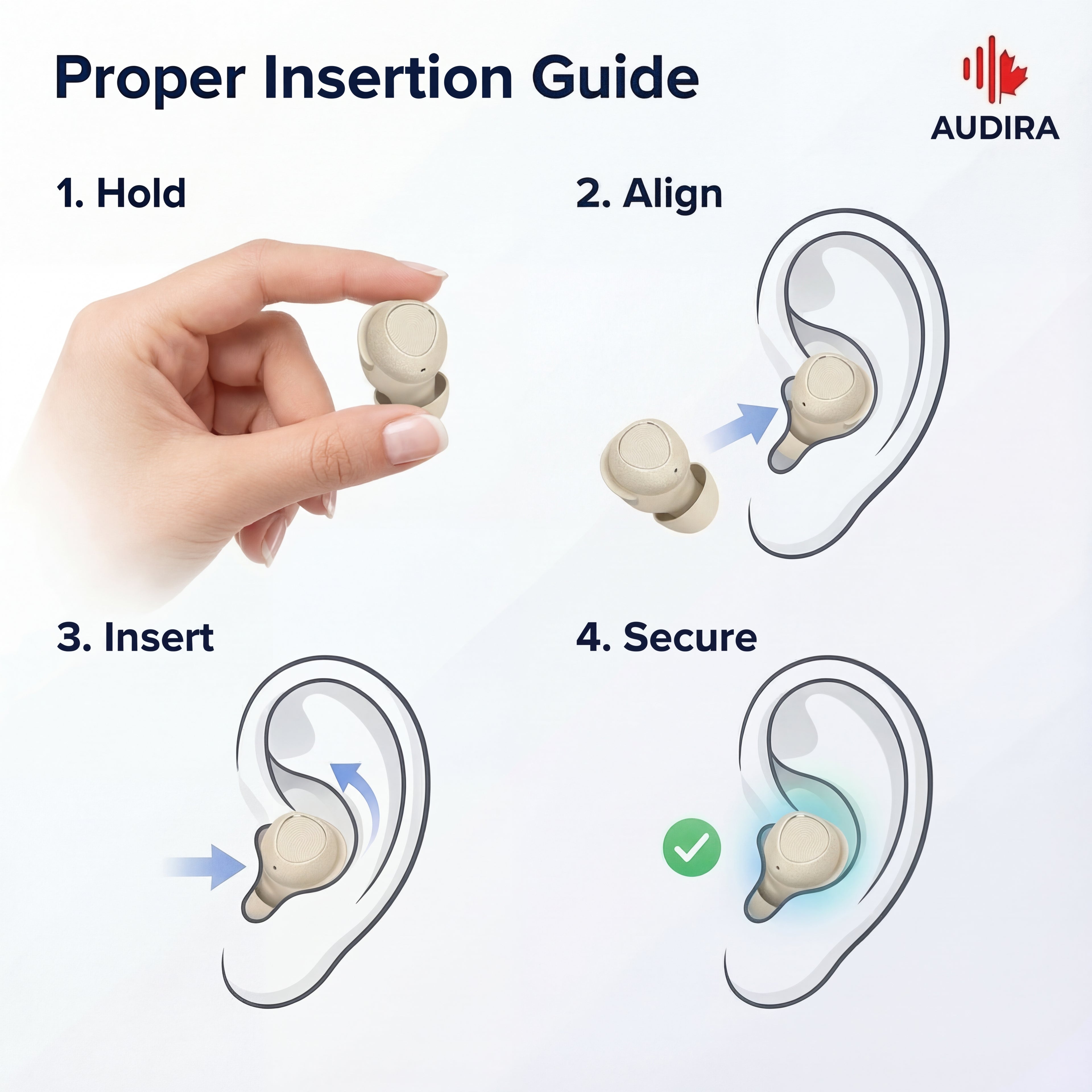 Proper Insertion Guide

AUDIRA

1. Hold

2. Align

3. Insert

4. Secure